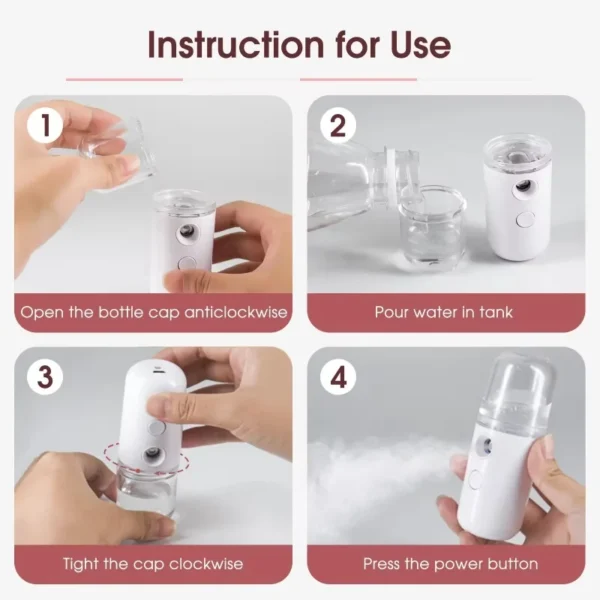 Instruction for Use

1

Open the bottle cap anticlockwise

2

Pour water in tank

3

Tight the cap clockwise

4

Press the power button